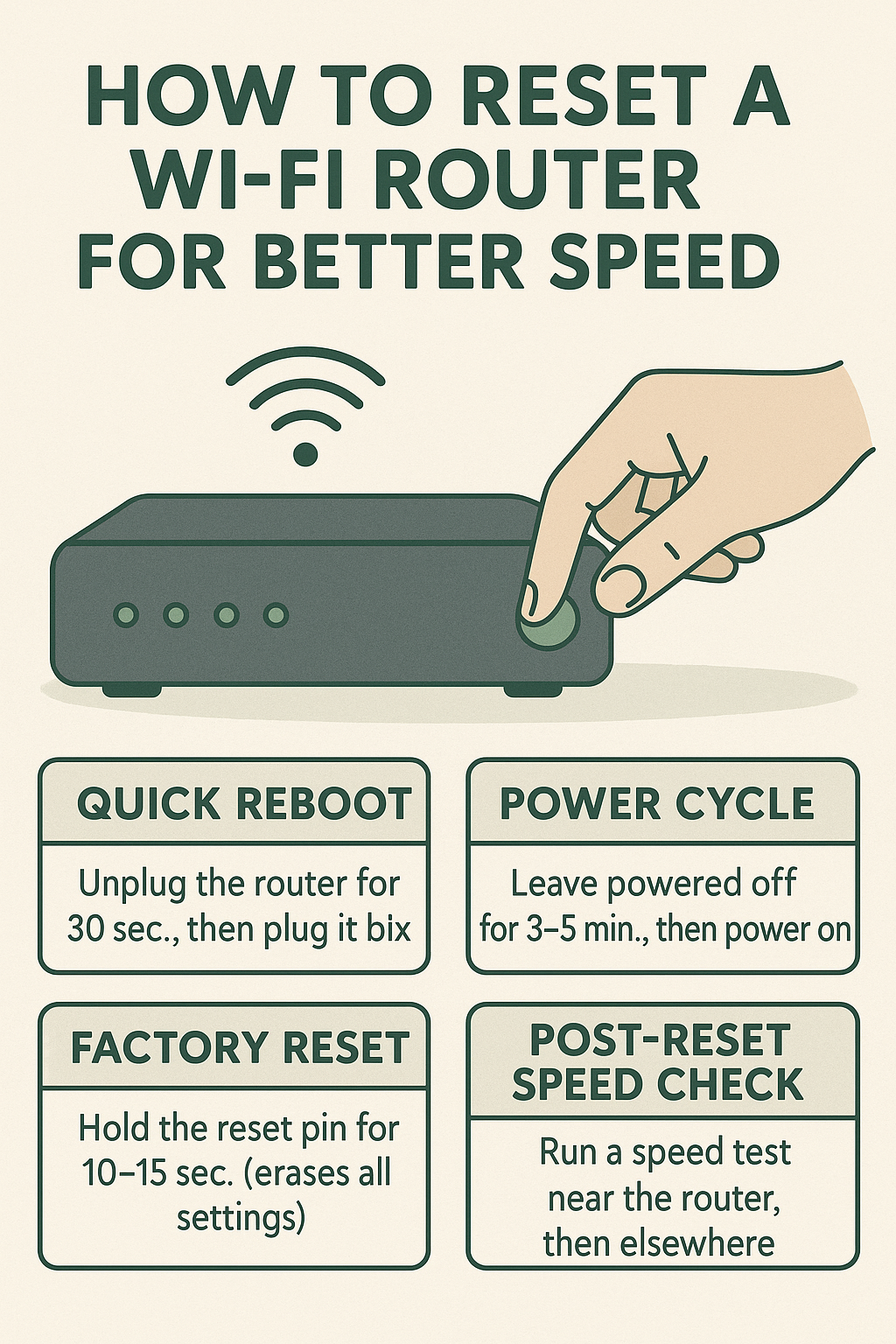 HOW TO RESET A WI-FI ROUTER FOR BETTER SPEED

QUICK REBOOT

Unplug the router for 30 sec., then plug it bix

POWER CYCLE

Leave powered off for 3–5 min., then power on

FACTORY RESET

Hold the reset pin for 10–15 sec. (erases all settings)

POST-RESET SPEED CHECK

Run a speed test near the router, then elsewhere